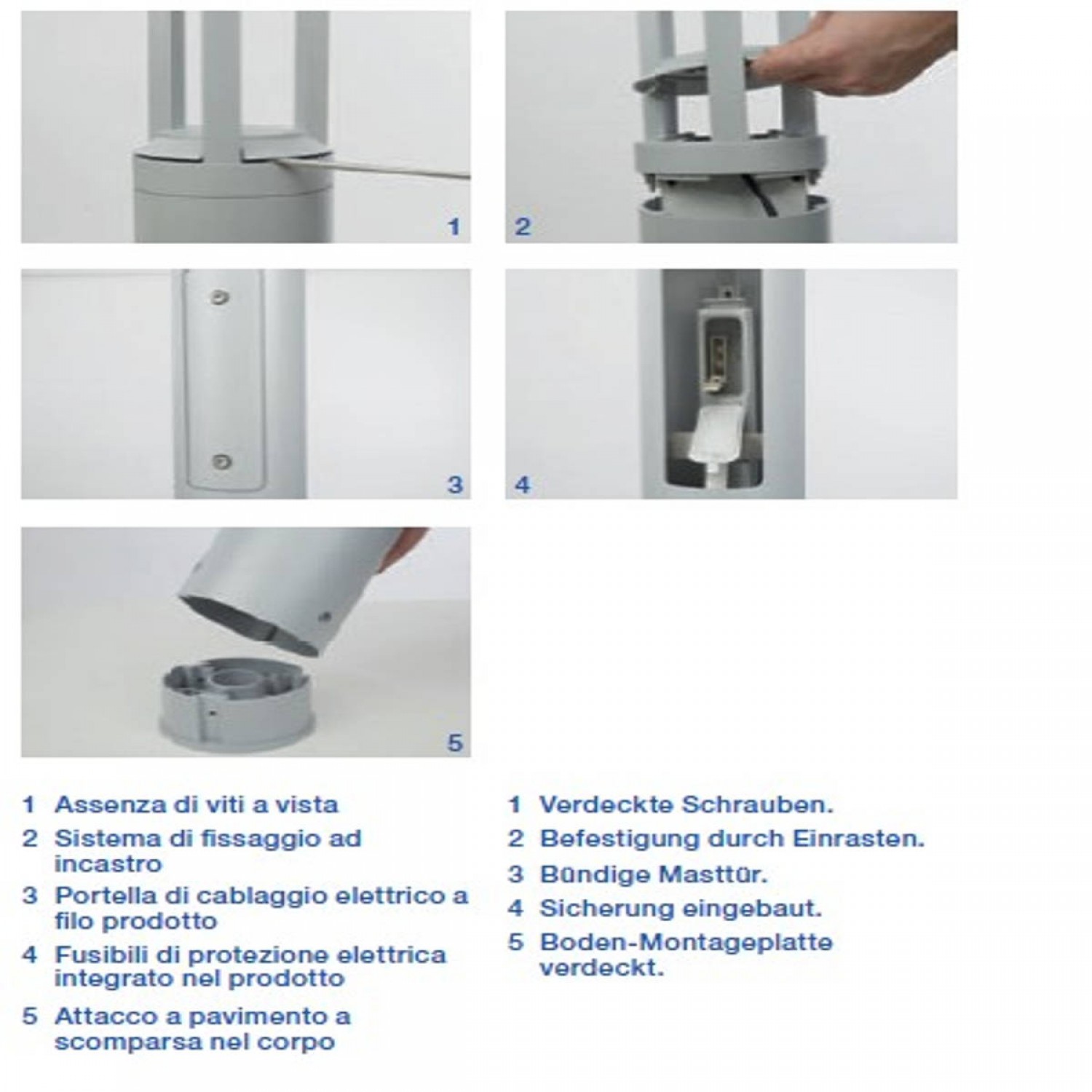 1

2

3

4

5

1 Assenza di viti a vista
2 Sistema di fissaggio ad incastro
3 Portella di cablaggio elettrico a filo prodotto
4 Fusibili di protezione elettrica integrato nel prodotto
5 Attacco a pavimento a scomparsa nel corpo

1 Verdeckte Schrauben.
2 Befestigung durch Einrasten.
3 Bündige Masttür.
4 Sicherung eingebaut.
5 Boden-Montageplatte verdeckt.